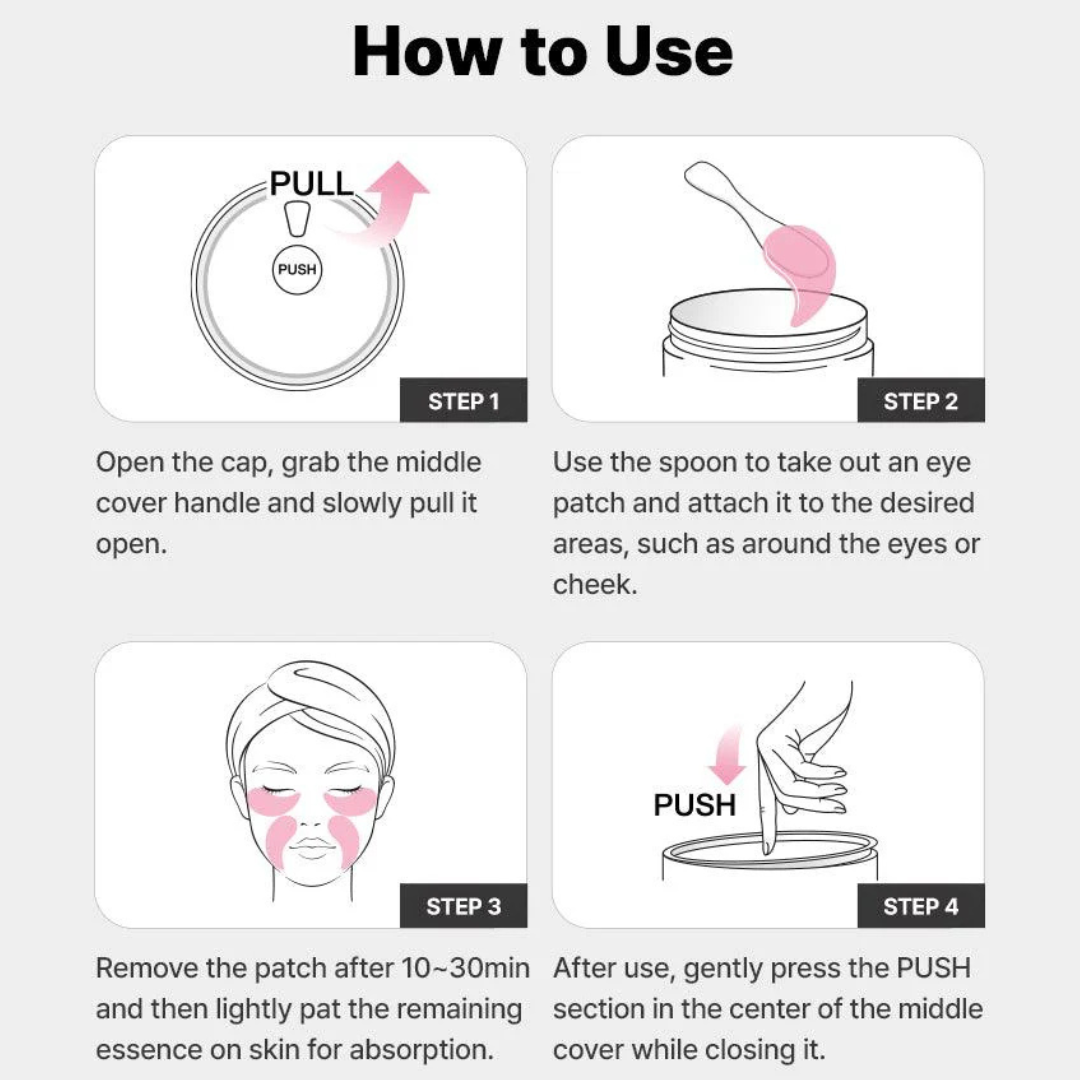 How to Use

PULL

PUSH

STEP 1

Open the cap, grab the middle cover handle and slowly pull it open.

STEP 2

Use the spoon to take out an eye patch and attach it to the desired areas, such as around the eyes or cheek.

STEP 3

Remove the patch after 10~30min and then lightly pat the remaining essence on skin for absorption.

PUSH

STEP 4

After use, gently press the PUSH section in the center of the middle cover while closing it.