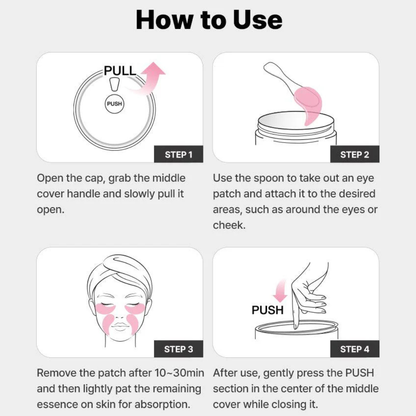 How to Use

PULL

PUSH

STEP 1

Open the cap, grab the middle cover handle and slowly pull it open.

STEP 2

Use the spoon to take out an eye patch and attach it to the desired areas, such as around the eyes or cheek.

STEP 3

Remove the patch after 10~30min and then lightly pat the remaining essence on skin for absorption.

PUSH

STEP 4

After use, gently press the PUSH section in the center of the middle cover while closing it.